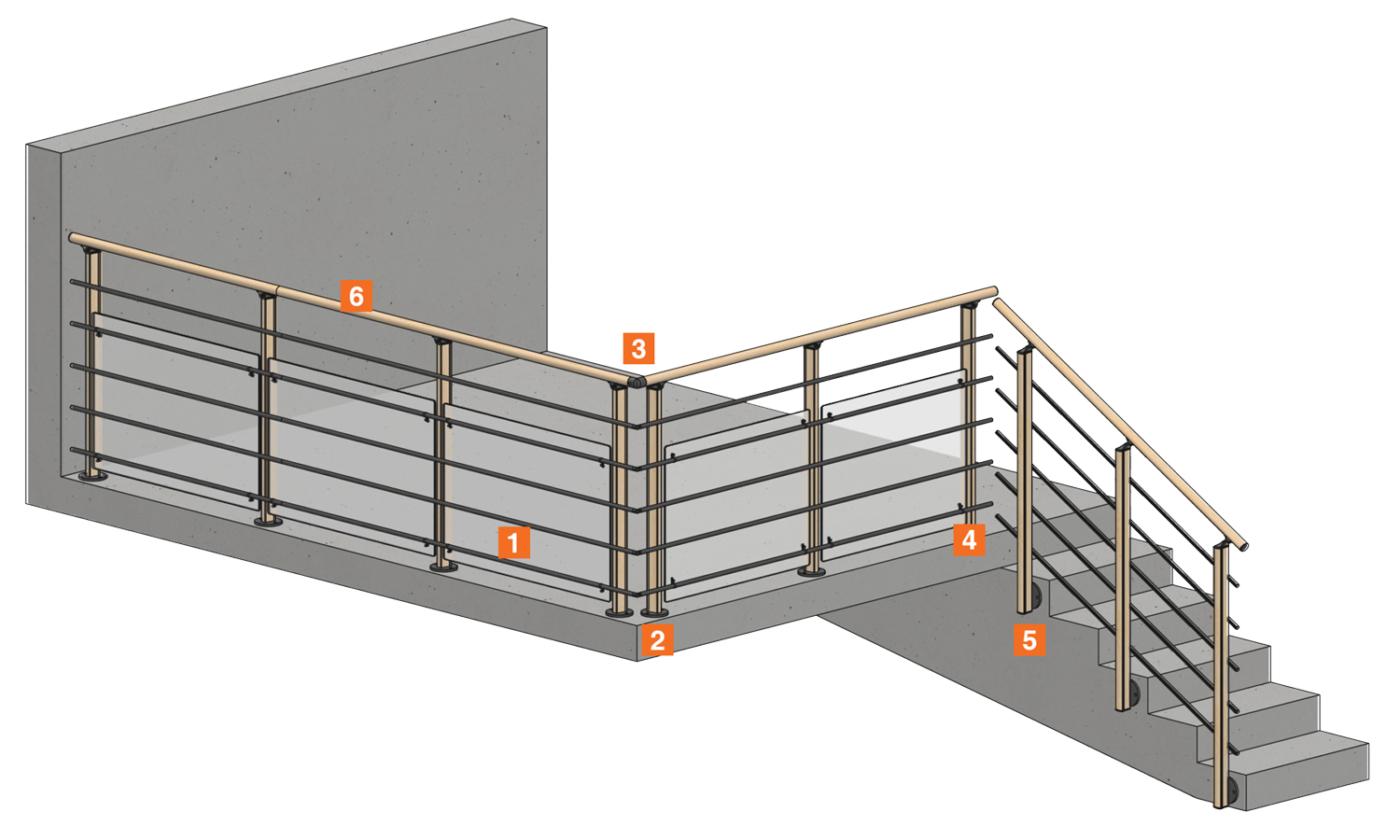 6
3
1
4
2
5